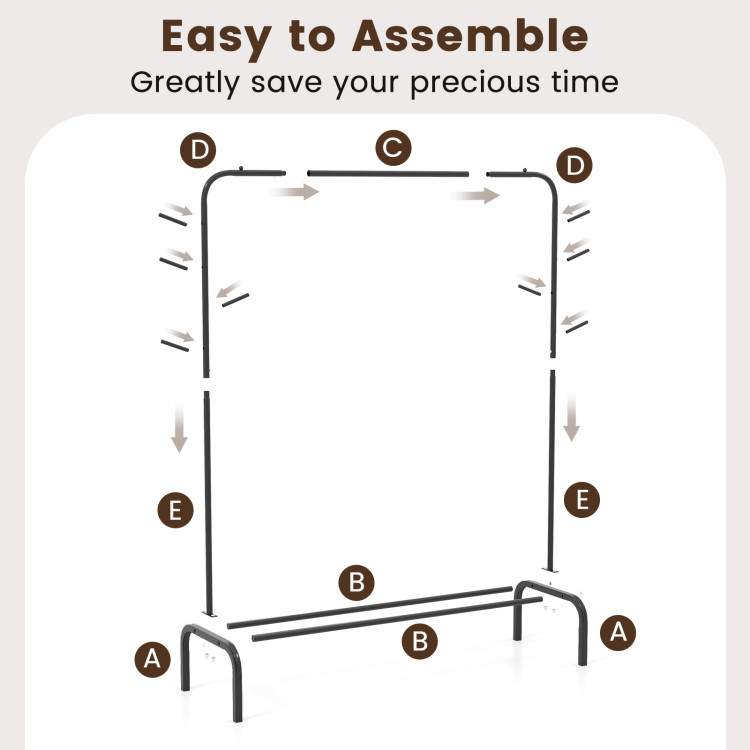 Easy to Assemble
Greatly save your precious time

D
C
D
E
E
B
B
A
A