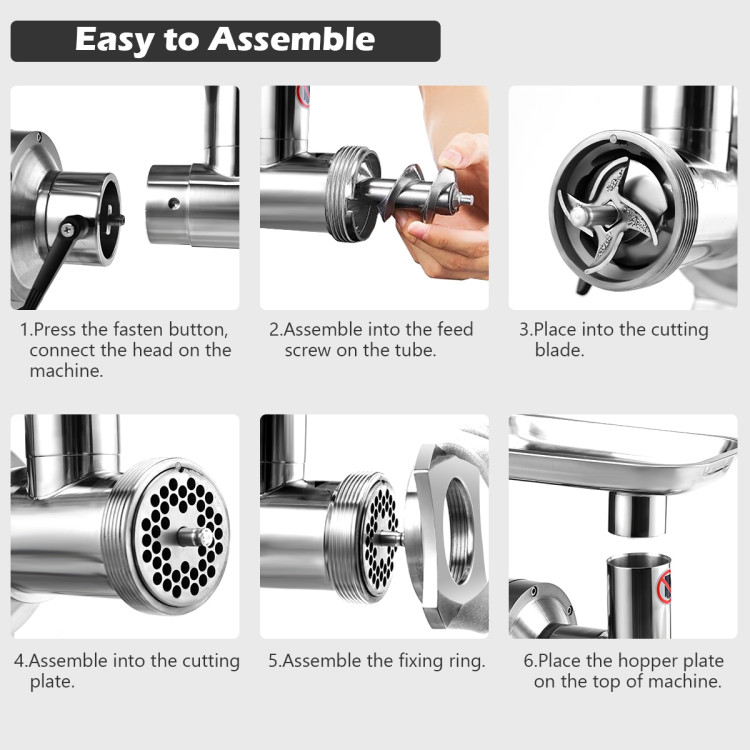 Easy to Assemble

1.Press the fasten button, connect the head on the machine.

2.Assemble into the feed screw on the tube.

3.Place into the cutting blade.

4.Assemble into the cutting plate.

5.Assemble the fixing ring.

6.Place the hopper plate on the top of machine.